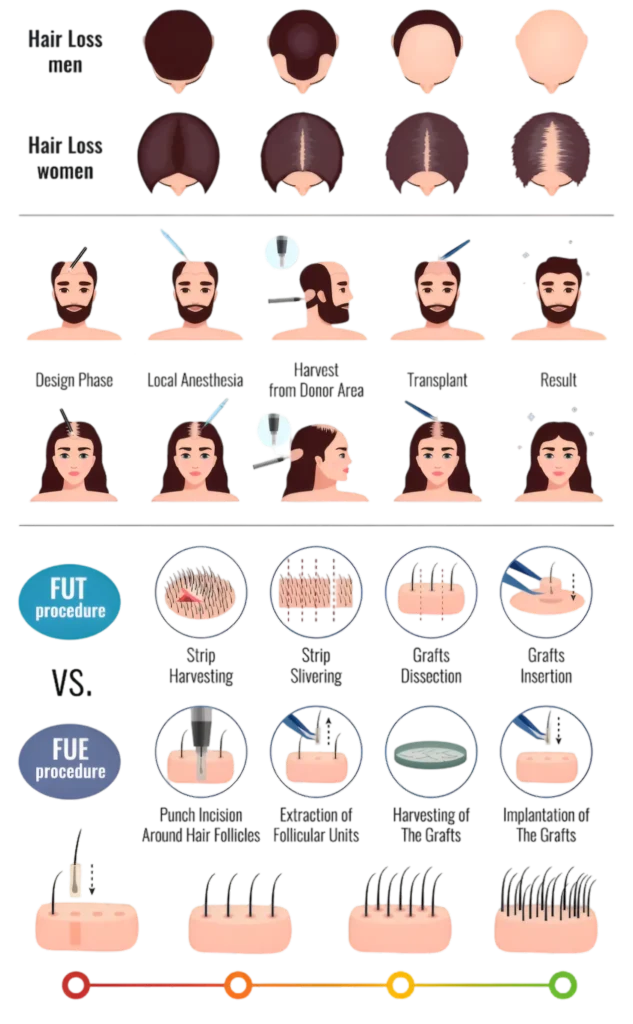 Hair Loss men

Hair Loss women

Design Phase

Local Anesthesia

Harvest from Donor Area

Transplant

Result

FUT procedure

Strip Harvesting

Strip Slivering

Grafts Dissection

Grafts Insertion

VS.

FUE procedure

Punch Incision Around Hair Follicles

Extraction of Follicular Units

Harvesting of The Grafts

Implantation of The Grafts